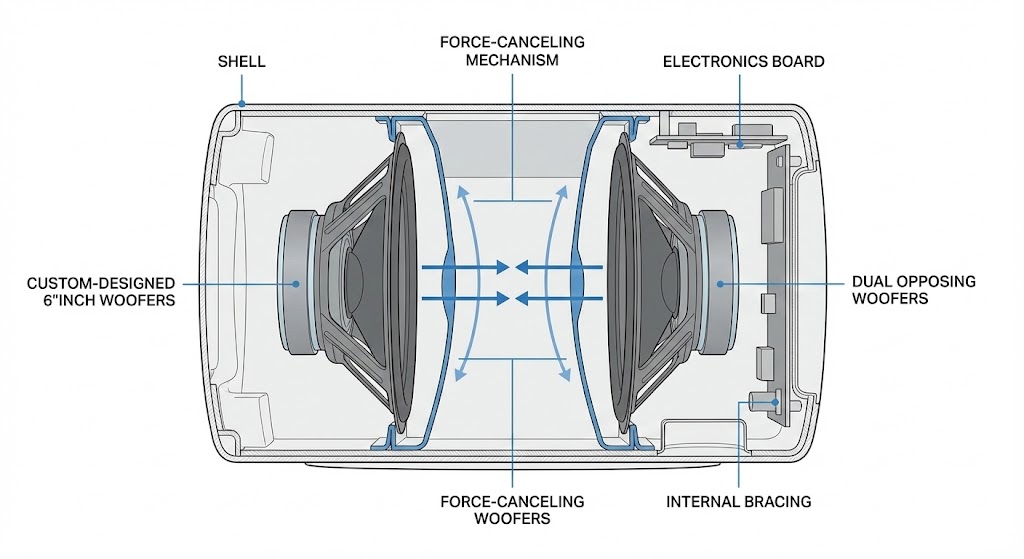 SHELL

FORCE-CANCELING MECHANISM

ELECTRONICS BOARD

CUSTOM-DESIGNED 6"INCH WOOFERS

DUAL OPPOSING WOOFERS

FORCE-CANCELING WOOFERS

INTERNAL BRACING